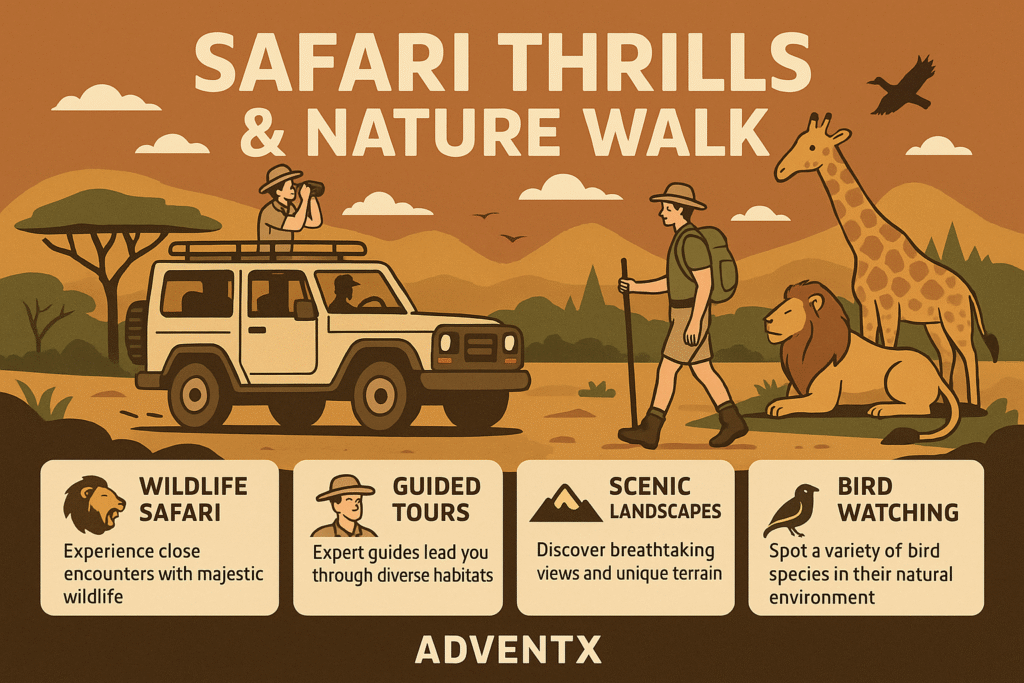 SAFARI THRILLS & NATURE WALK

WILDLIFE SAFARI
Experience close encounters with majestic wildlife

GUIDED TOURS
Expert guides lead you through diverse habitats

SCENIC LANDSCAPES
Discover breathtaking views and unique terrain

BIRD WATCHING
Spot a variety of bird species in their natural environment

ADVENTX